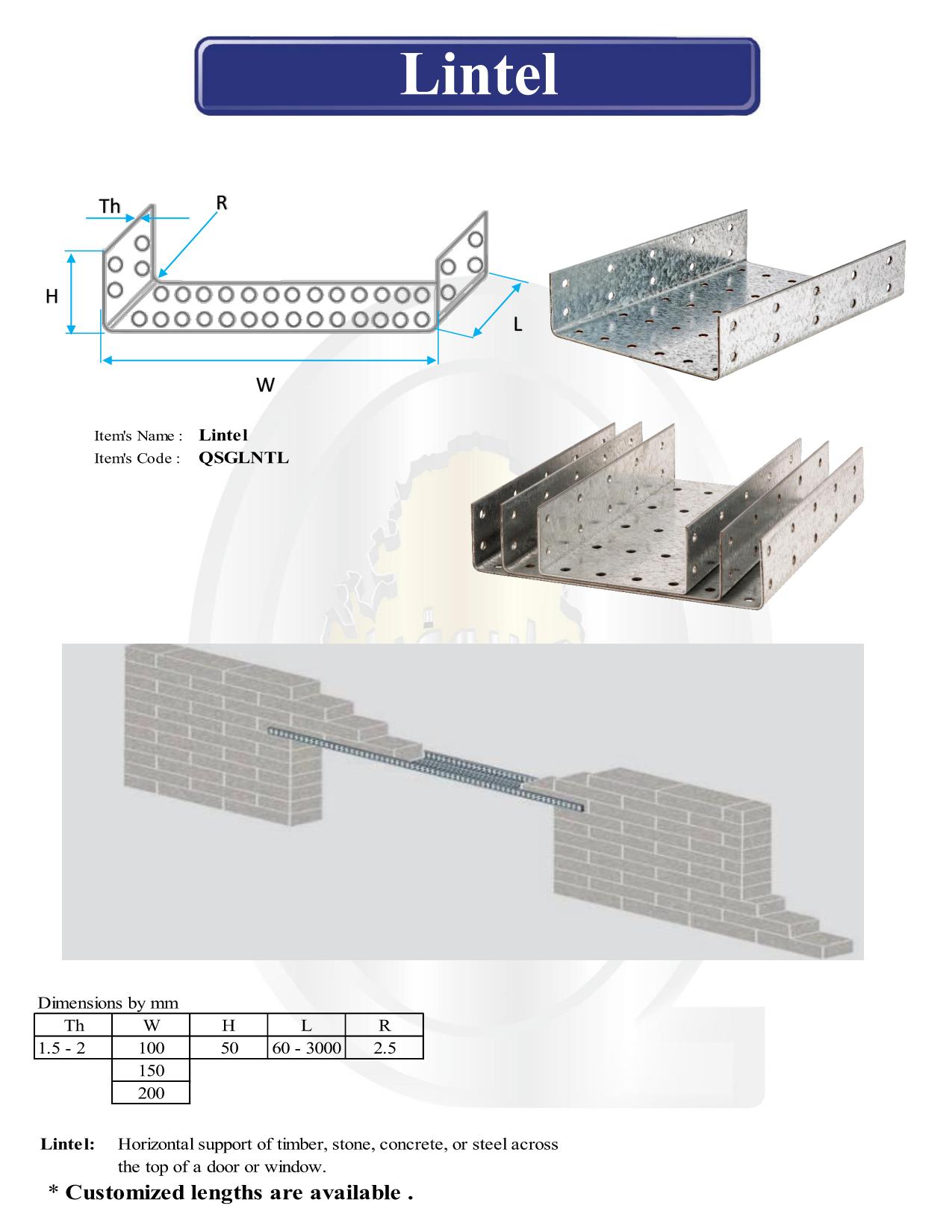 Lintel

Th
R
H
L
W

Item's Name : Lintel
Item's Code : QSGLNTL

Dimensions by mm

| Th | W | H | L | R |
|---|---|---|---|---|
| 1.5 - 2 | 100 | 50 | 60 - 3000 | 2.5 |
| | 150 | | | |
| | 200 | | | |

Lintel: Horizontal support of timber, stone, concrete, or steel across the top of a door or window.

* Customized lengths are available .